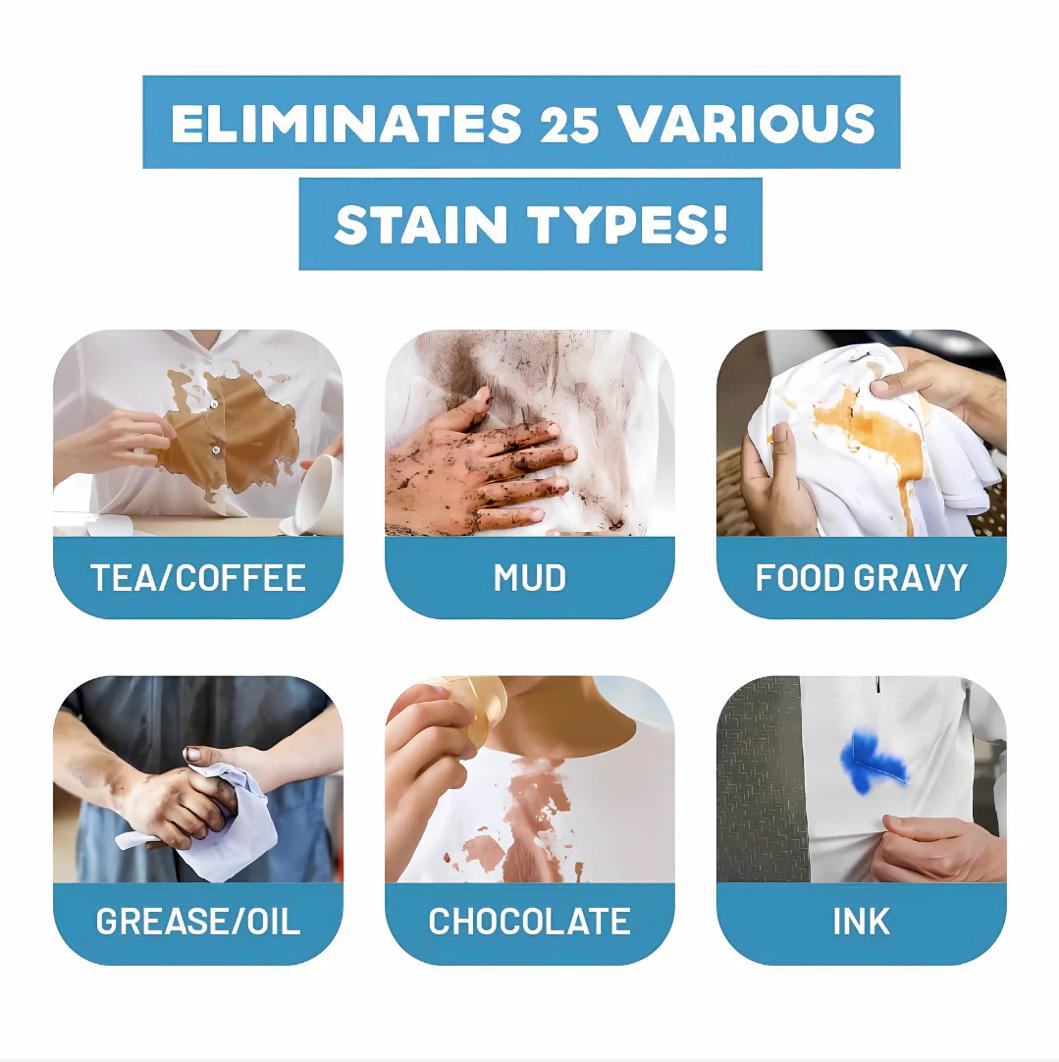 ELIMINATES 25 VARIOUS
STAIN TYPES!

TEA/COFFEE

MUD

FOOD GRAVY

GREASE/OIL

CHOCOLATE

INK